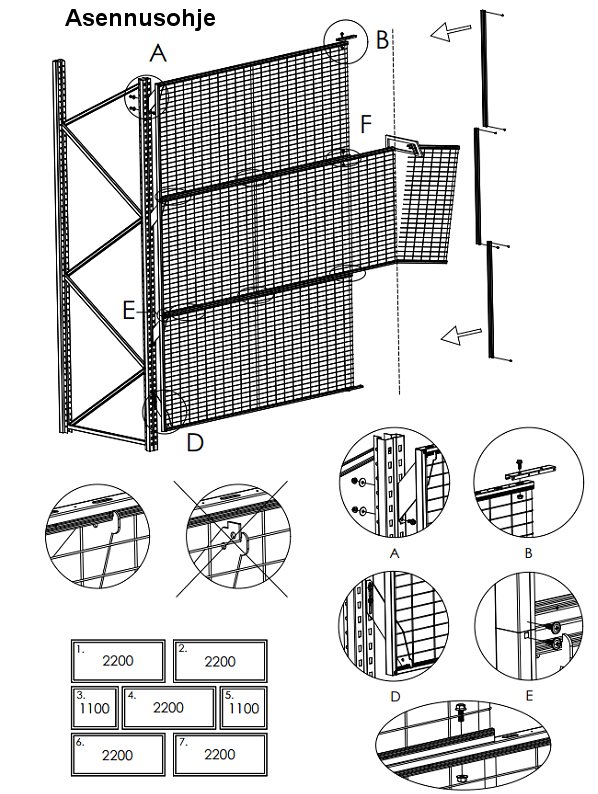 Asennusohje

A

B

F

E

D

A

B

D

E

1.
2200

2.
2200

3.
1100

4.
2200

5.
1100

6.
2200

7.
2200